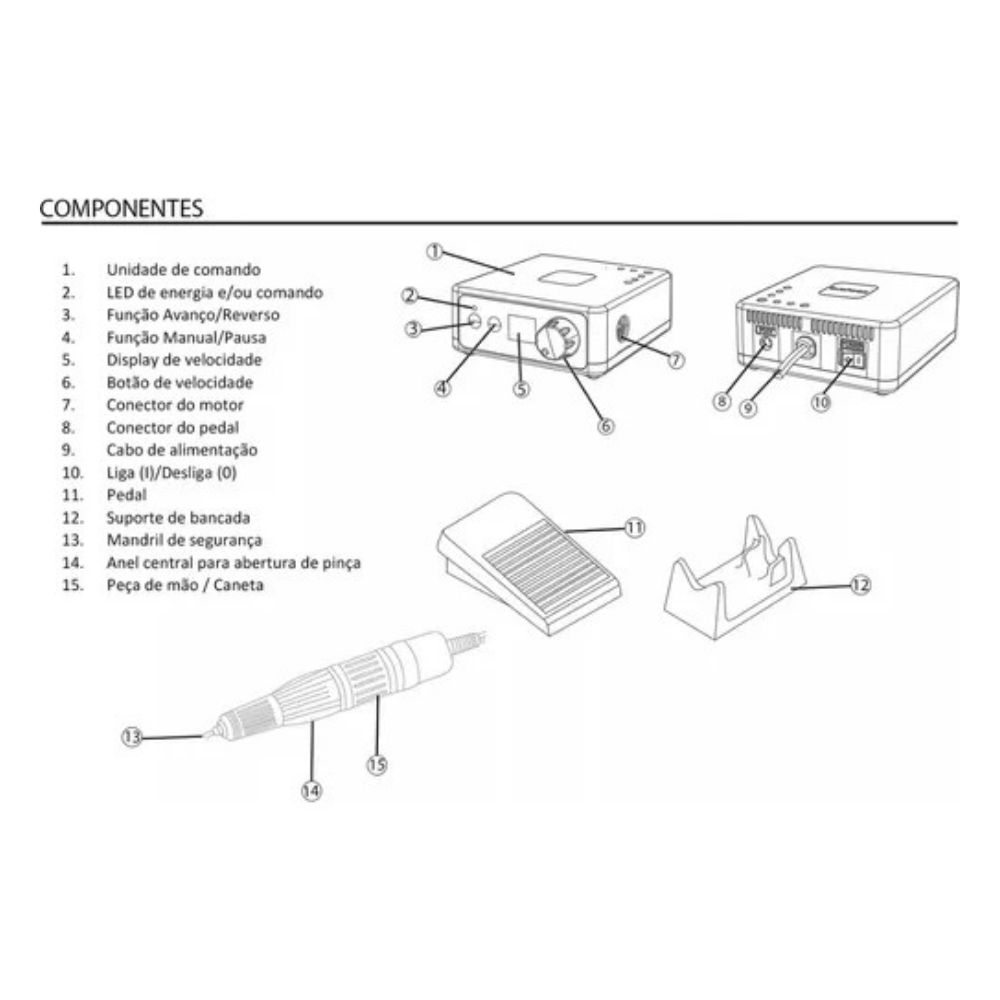 COMPONENTES

1. Unidade de comando
2. LED de energia e/ou comando
3. Função Avanço/Reverso
4. Função Manual/Pausa
5. Display de velocidade
6. Botão de velocidade
7. Conector do motor
8. Conector do pedal
9. Cabo de alimentação
10. Liga (I)/Desliga (0)
11. Pedal
12. Suporte de bancada
13. Mandril de segurança
14. Anel central para abertura de pinça
15. Peça de mão / Caneta

①
②
③
④
⑤
⑥
⑦
⑧
⑨
⑩
⑪
⑫
⑬
⑭
⑮