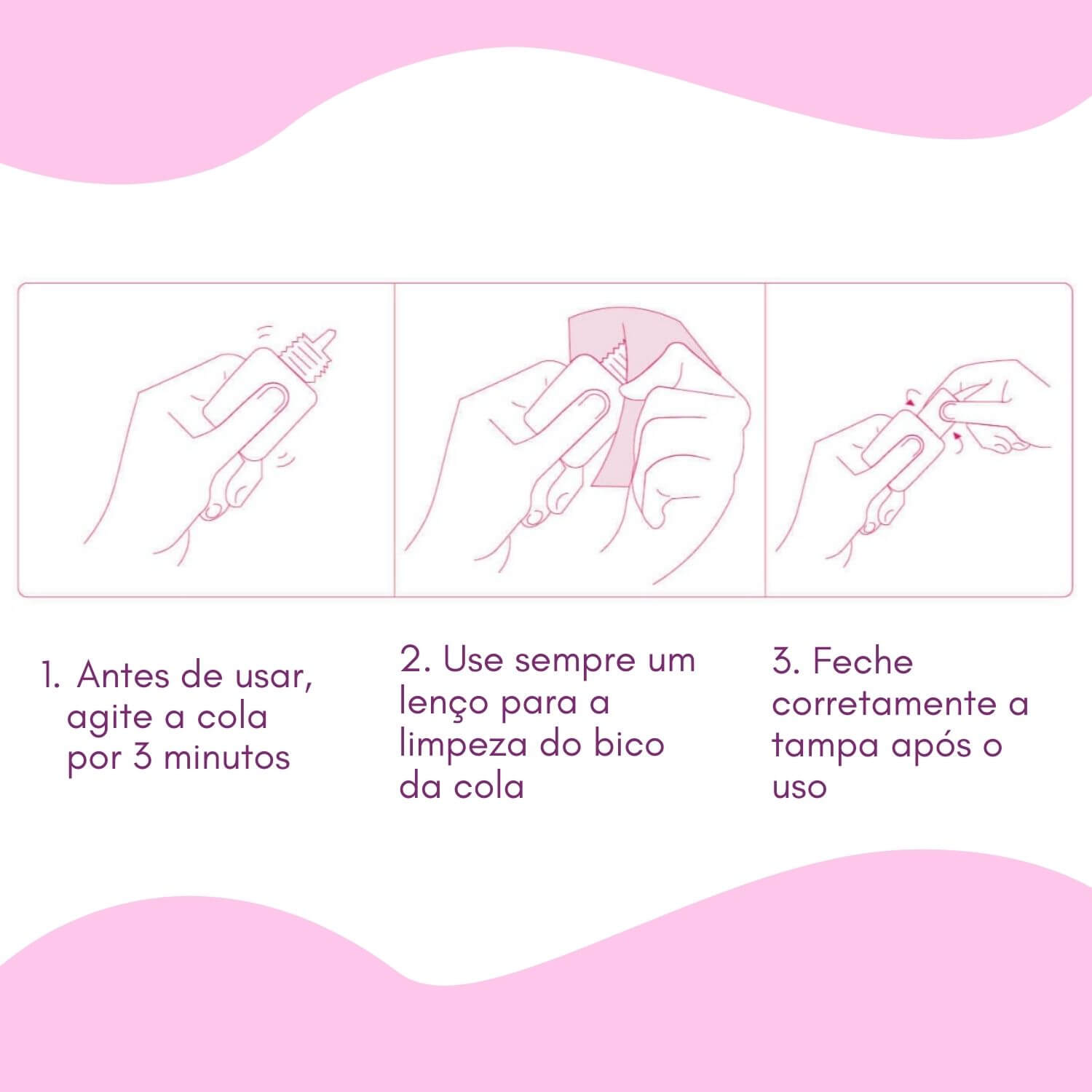 1. Antes de usar, agite a cola por 3 minutos

2. Use sempre um lenço para a limpeza do bico da cola

3. Feche corretamente a tampa após o uso